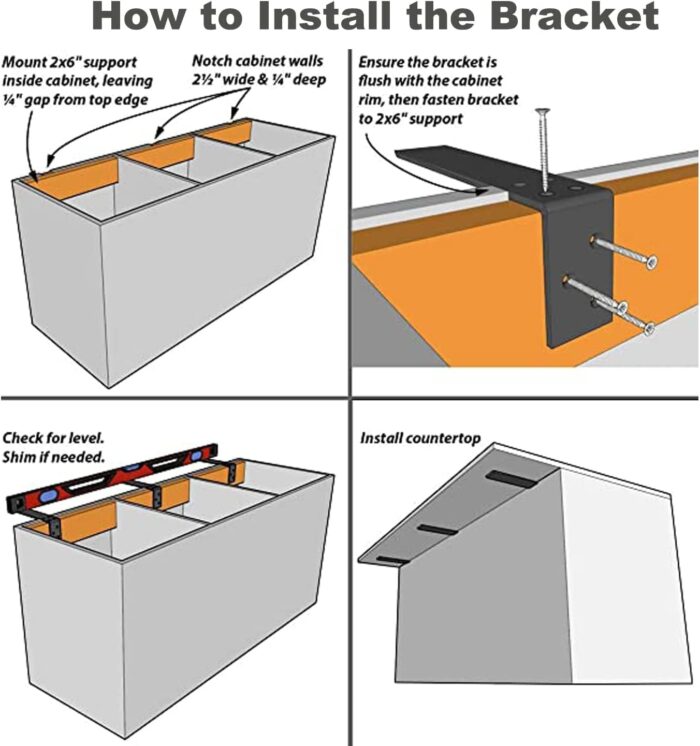 How to Install the Bracket

Mount 2x6" support inside cabinet, leaving ¼" gap from top edge

Notch cabinet walls 2½" wide & ¼" deep

Ensure the bracket is flush with the cabinet rim, then fasten bracket to 2x6" support

Check for level. Shim if needed.

Install countertop